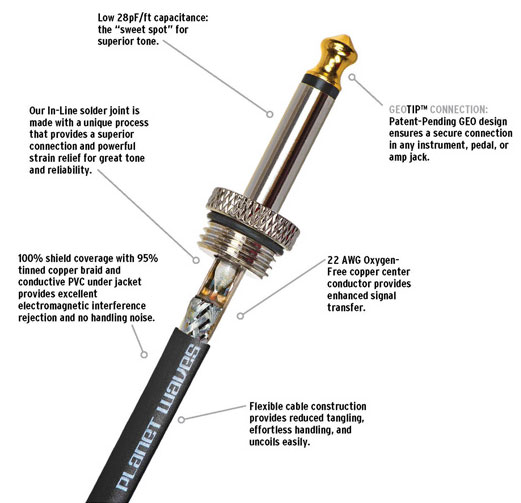 Low 28pF/ft capacitance: the "sweet spot" for superior tone.

Our In-Line solder joint is made with a unique process that provides a superior connection and powerful strain relief for great tone and reliability.

GEOTIP™ CONNECTION: Patent-Pending GEO design ensures a secure connection in any instrument, pedal, or amp jack.

100% shield coverage with 95% tinned copper braid and conductive PVC under jacket provides excellent electromagnetic interference rejection and no handling noise.

22 AWG Oxygen-Free copper center conductor provides enhanced signal transfer.

Flexible cable construction provides reduced tangling, effortless handling, and uncoils easily.

PLANET WAVES